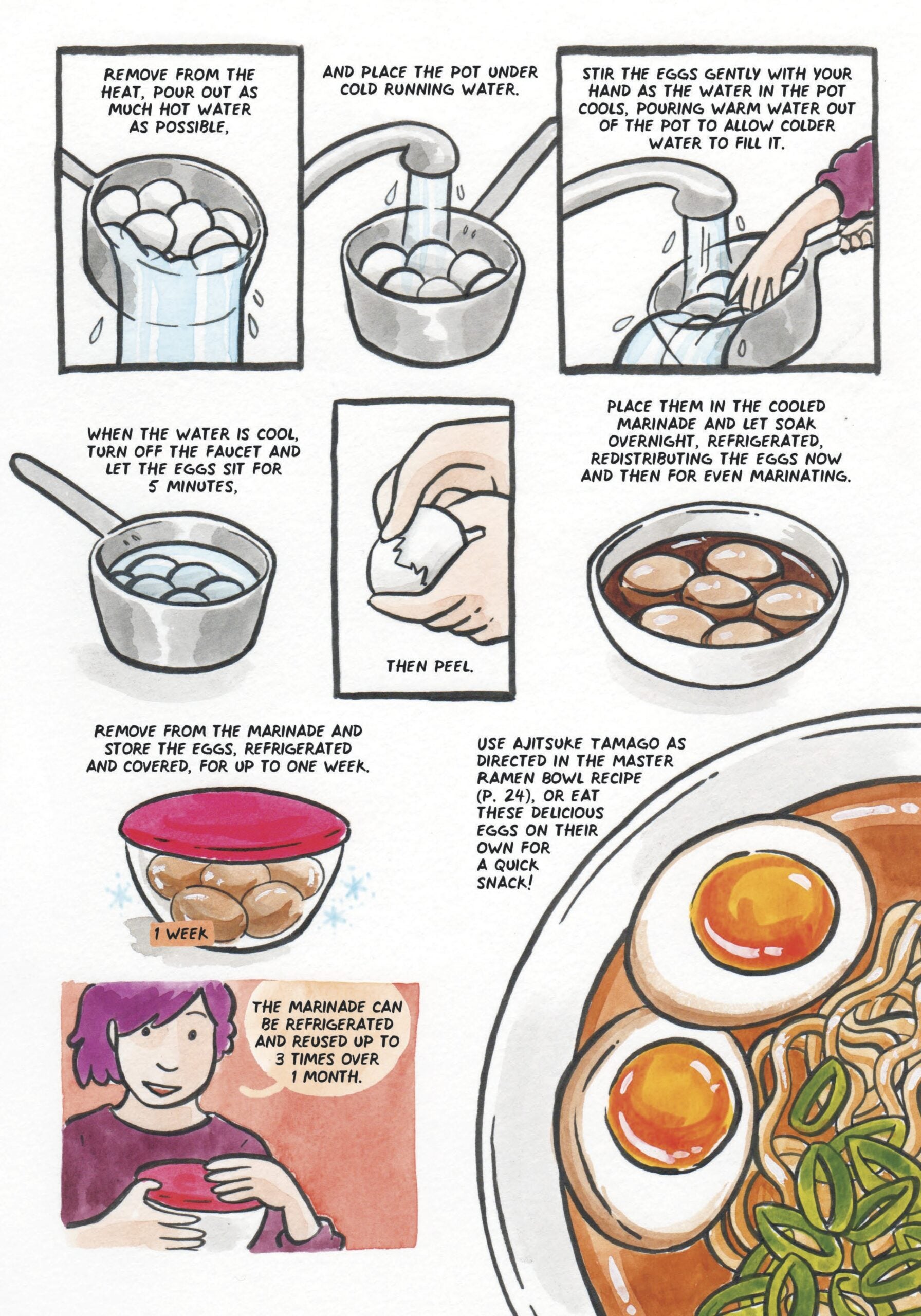 REMOVE FROM THE HEAT, POUR OUT AS MUCH HOT WATER AS POSSIBLE,

AND PLACE THE POT UNDER COLD RUNNING WATER.

STIR THE EGGS GENTLY WITH YOUR HAND AS THE WATER IN THE POT COOLS, POURING WARM WATER OUT OF THE POT TO ALLOW COLDER WATER TO FILL IT.

WHEN THE WATER IS COOL, TURN OFF THE FAUCET AND LET THE EGGS SIT FOR 5 MINUTES,

THEN PEEL.

PLACE THEM IN THE COOLED MARINADE AND LET SOAK OVERNIGHT, REFRIGERATED, REDISTRIBUTING THE EGGS NOW AND THEN FOR EVEN MARINATING.

REMOVE FROM THE MARINADE AND STORE THE EGGS, REFRIGERATED AND COVERED, FOR UP TO ONE WEEK.

1 WEEK

USE AJITSUKE TAMAGO AS DIRECTED IN THE MASTER RAMEN BOWL RECIPE (P. 24), OR EAT THESE DELICIOUS EGGS ON THEIR OWN FOR A QUICK SNACK!

THE MARINADE CAN BE REFRIGERATED AND REUSED UP TO 3 TIMES OVER 1 MONTH.